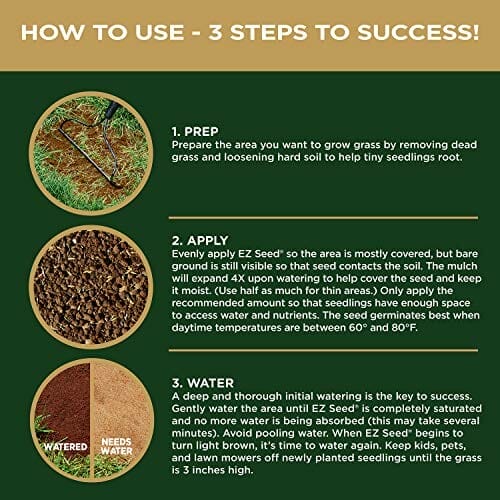 HOW TO USE - 3 STEPS TO SUCCESS!

1. PREP
Prepare the area you want to grow grass by removing dead grass and loosening hard soil to help tiny seedlings root.

2. APPLY
Evenly apply EZ Seed® so the area is mostly covered, but bare ground is still visible so that seed contacts the soil. The mulch will expand 4X upon watering to help cover the seed and keep it moist. (Use half as much for thin areas.) Only apply the recommended amount so that seedlings have enough space to access water and nutrients. The seed germinates best when daytime temperatures are between 60° and 80°F.

WATERED
NEEDS WATER

3. WATER
A deep and thorough initial watering is the key to success. Gently water the area until EZ Seed® is completely saturated and no more water is being absorbed (this may take several minutes). Avoid pooling water. When EZ Seed® begins to turn light brown, it's time to water again. Keep kids, pets, and lawn mowers off newly planted seedlings until the grass is 3 inches high.